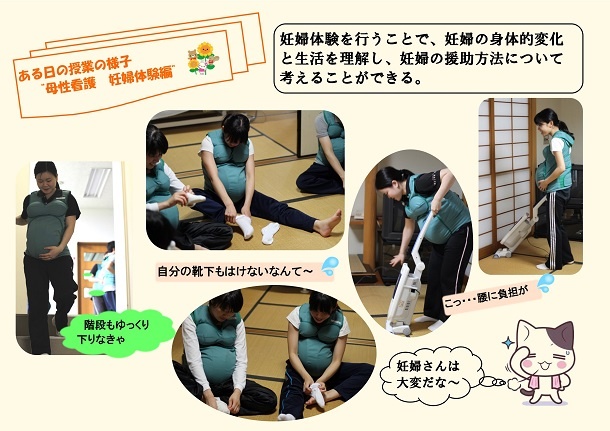 ある日の授業の様子
"母性看護　妊婦体験編"

妊婦体験を行うことで、妊婦の身体的変化と生活を理解し、妊婦の援助方法について考えることができる。

自分の靴下もはけないなんて～

階段もゆっくり下りなきゃ

こっ・・・腰に負担が

妊婦さんは大変だな～